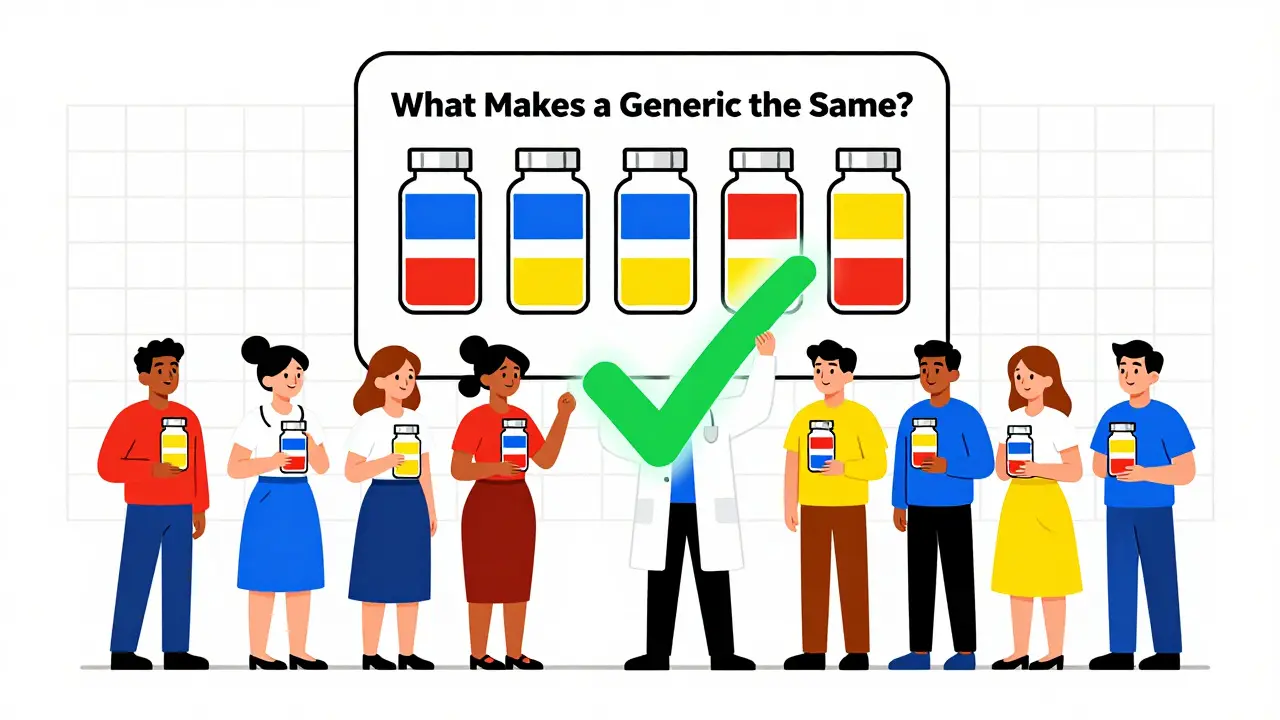 What Makes a Generic the Same?